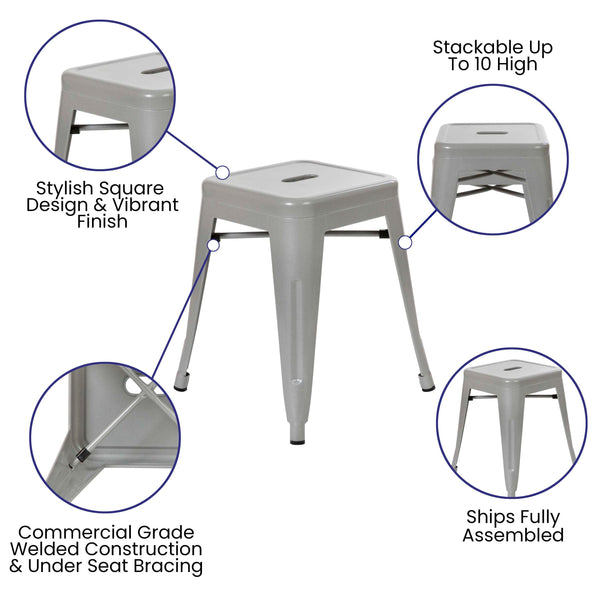 Stackable Up To 10 High

Stylish Square Design & Vibrant Finish

Commercial Grade Welded Construction & Under Seat Bracing

Ships Fully Assembled