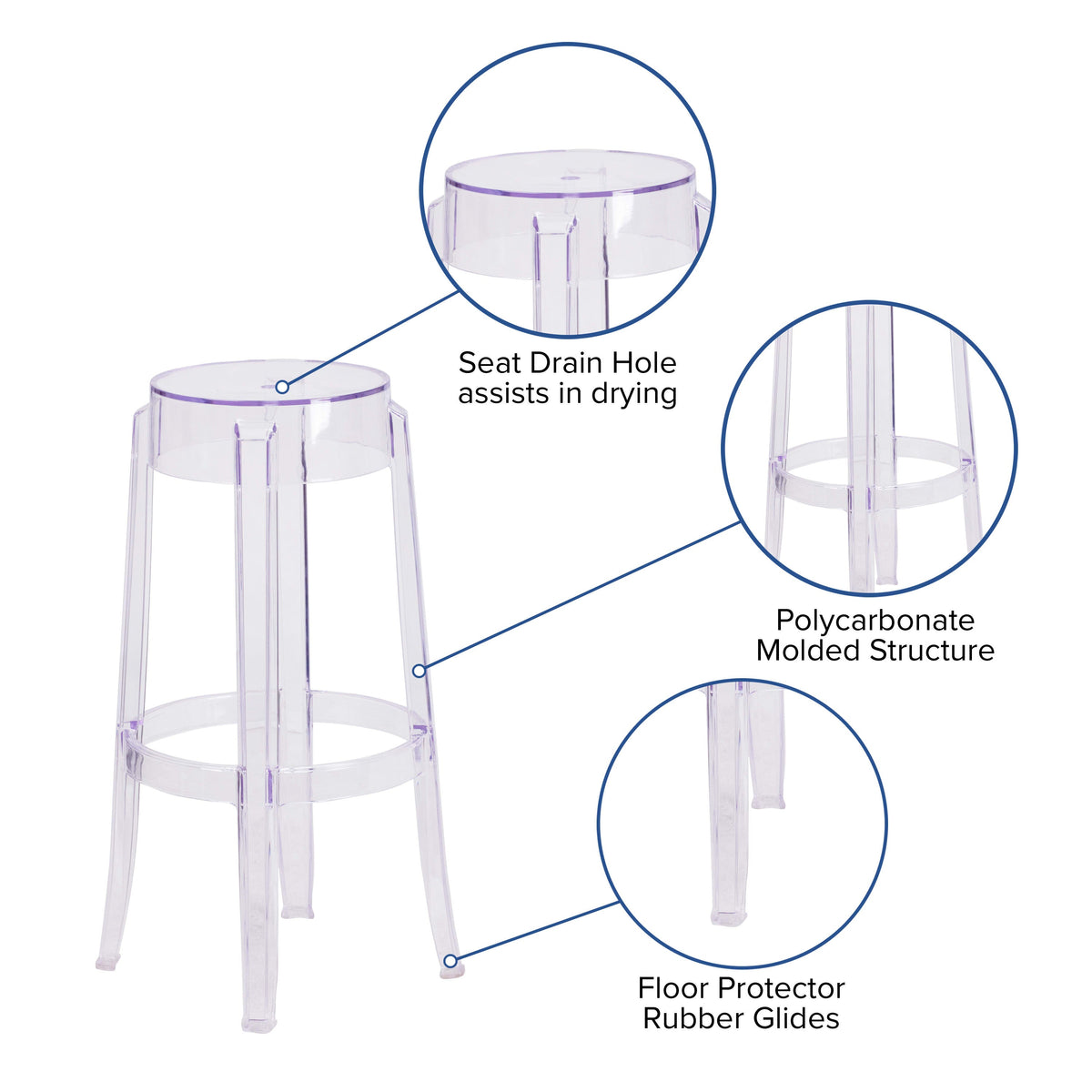 Seat Drain Hole
assists in drying

Polycarbonate
Molded Structure

Floor Protector
Rubber Glides